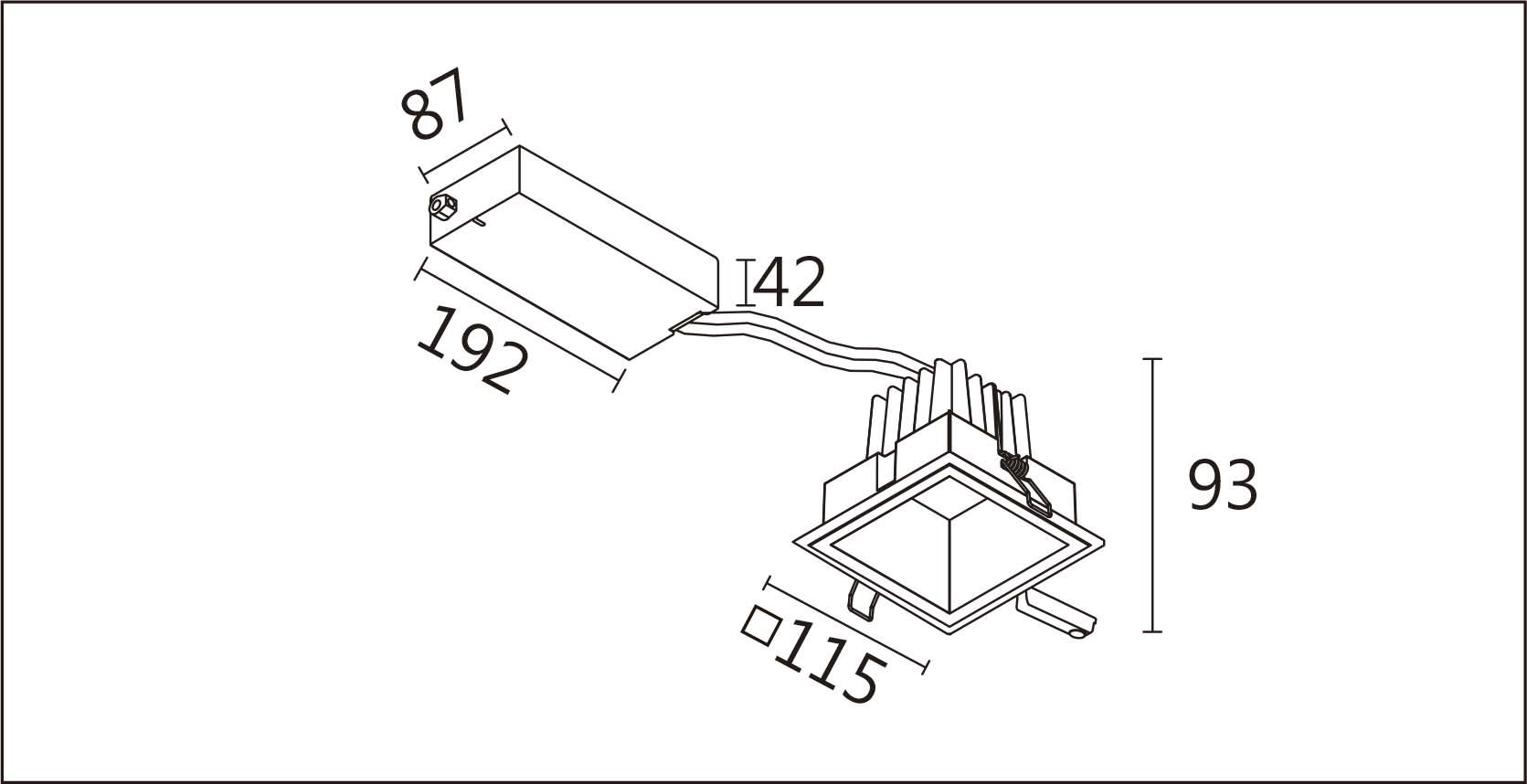 87

42

192

93

□115